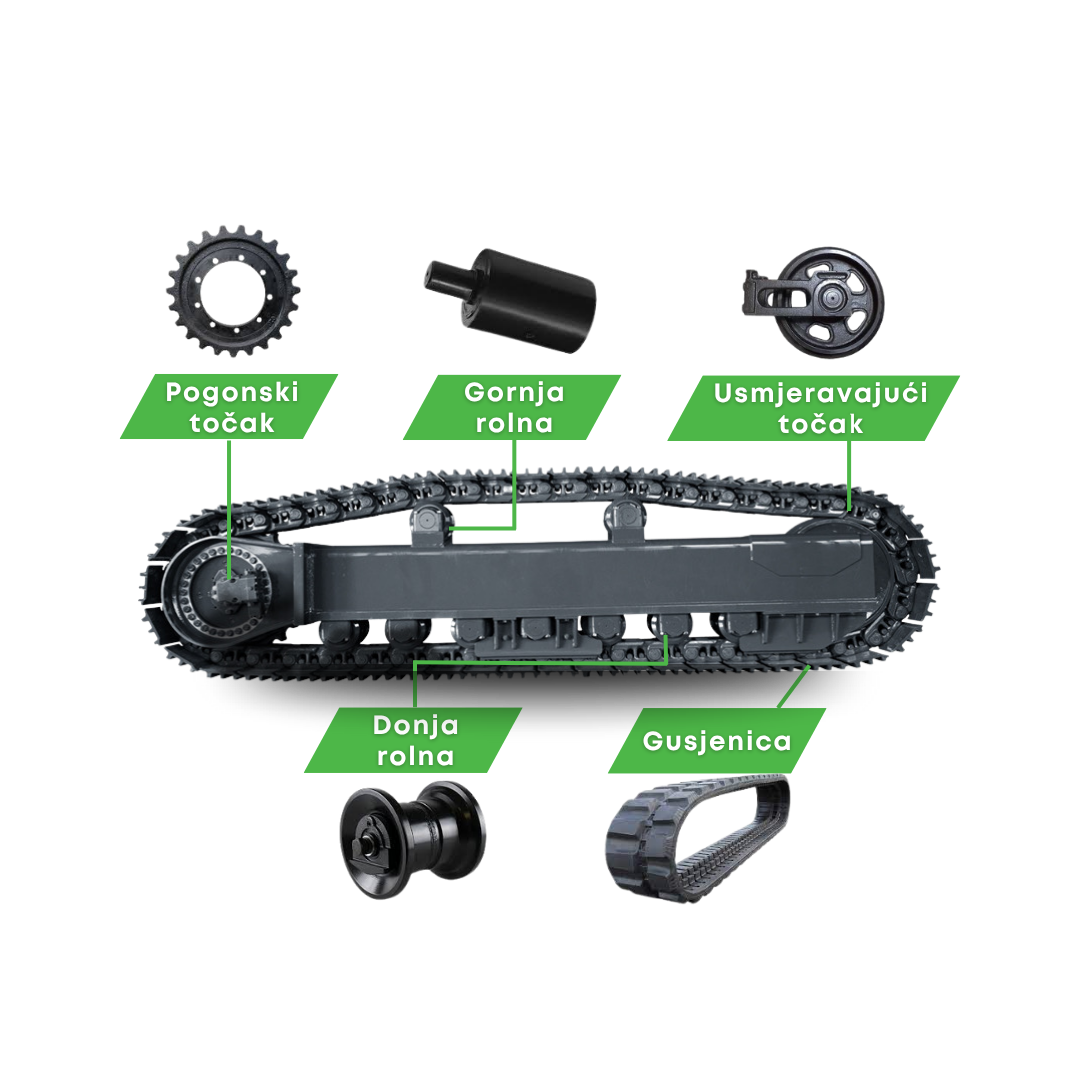 Pogonski točak

Gornja rolna

Usmjeravajući točak

Donja rolna

Gusjenica